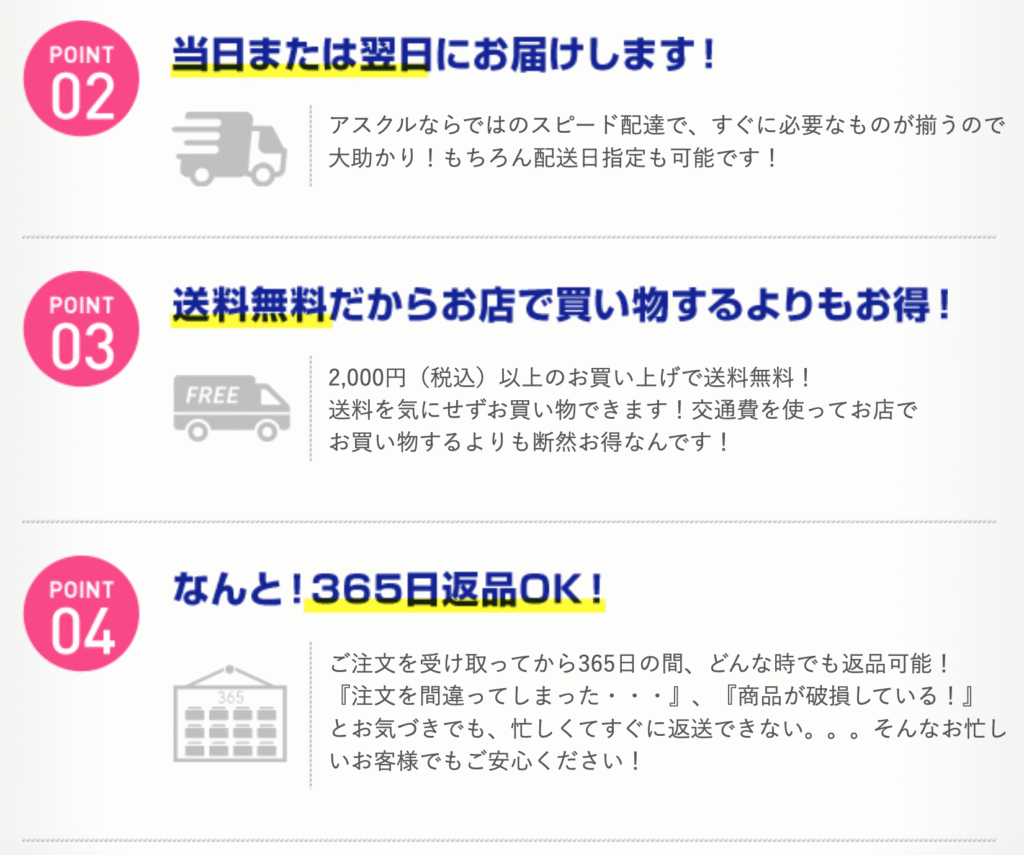 POINT
02

当日または翌日にお届けします！

アスクルならではのスピード配達で、すぐに必要なものが揃うので大助かり！もちろん配送日指定も可能です！

POINT
03

送料無料だからお店で買い物するよりもお得！

FREE

2,000円（税込）以上のお買い上げで送料無料！
送料を気にせずお買い物できます！交通費を使ってお店でお買い物するよりも断然お得なんです！

POINT
04

なんと！365日返品OK！

365

ご注文を受け取ってから365日の間、どんな時でも返品可能！
『注文を間違ってしまった・・・』、『商品が破損している！』とお気づきでも、忙しくてすぐに返送できない。。。そんなお忙しいお客様でもご安心ください！